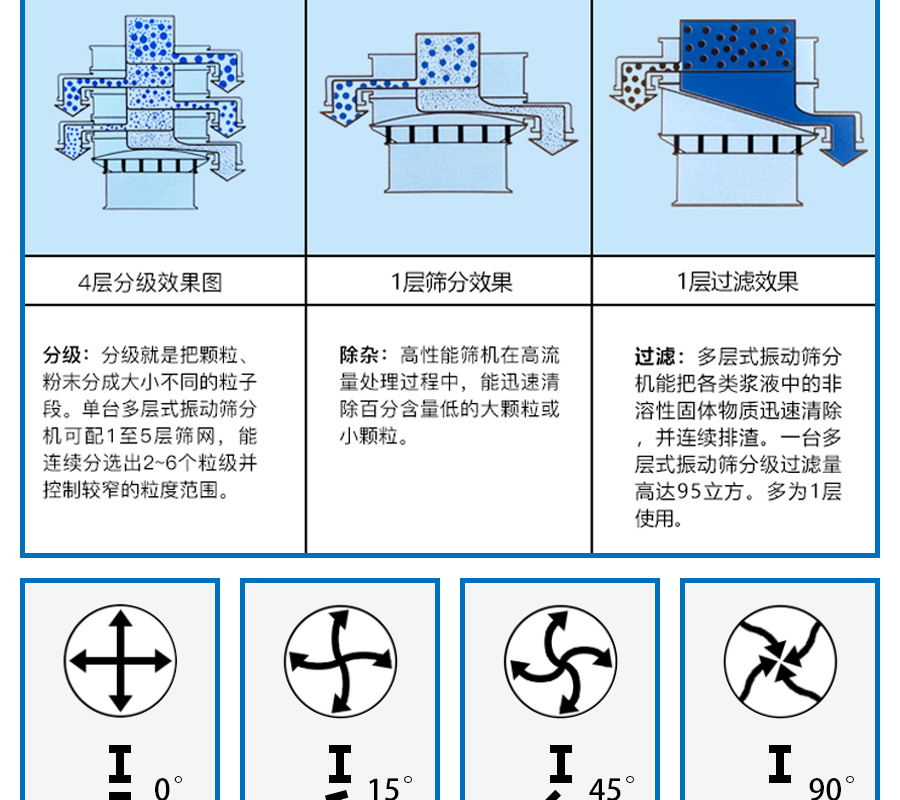 | 4层分级效果图 | 1层筛分效果 | 1层过滤效果 |
|---|---|---|
| 分级：分级就是把颗粒、粉末分成大小不同的粒子段。单台多层式振动筛分机可配1至5层筛网，能连续分选出2~6个粒级并控制较窄的粒度范围。 | 除杂：高性能筛机在高流量处理过程中，能迅速清除百分含量低的大颗粒或小颗粒。 | 过滤：多层式振动筛分机能把各类浆液中的非溶性固体物质迅速清除，并连续排渣。一台多层式振动筛分级过滤量高达95立方。多为1层使用。 |

0°

15°

45°

90°